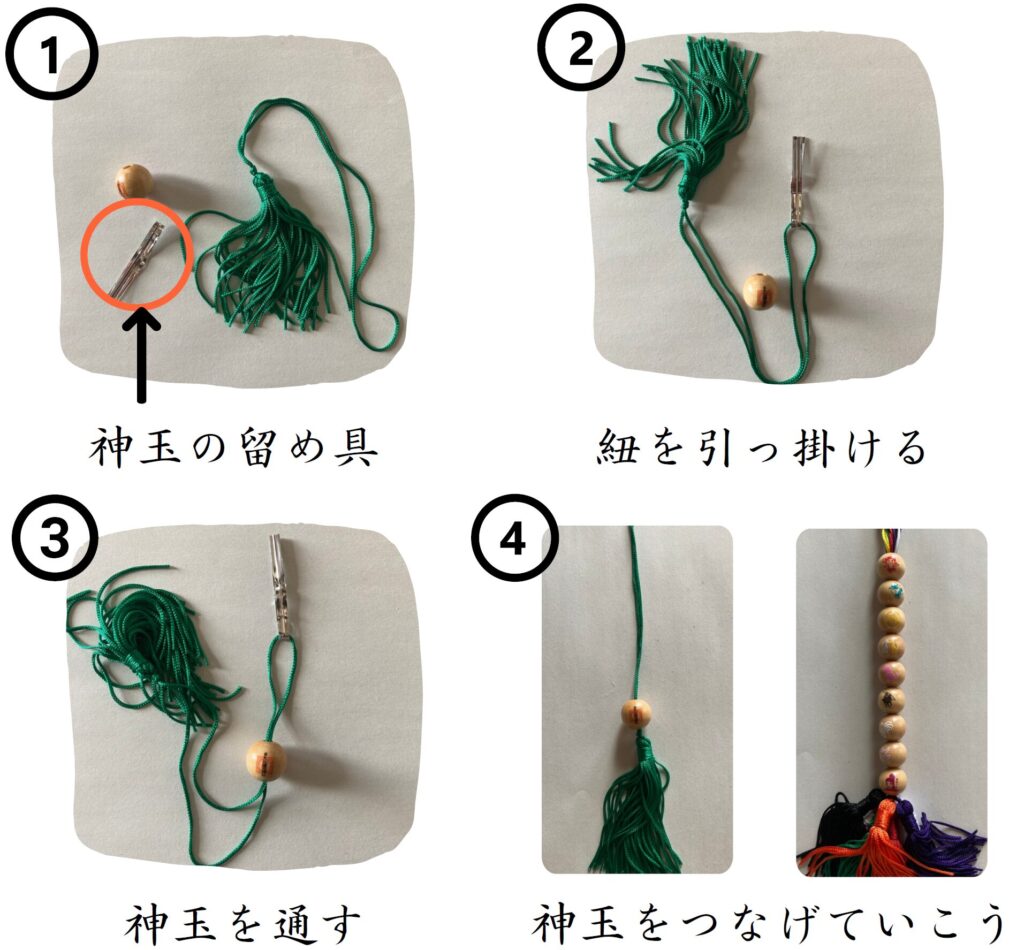 1

神玉の留め具

2

紐を引っ掛ける

3

神玉を通す

4

神玉をつなげていこう